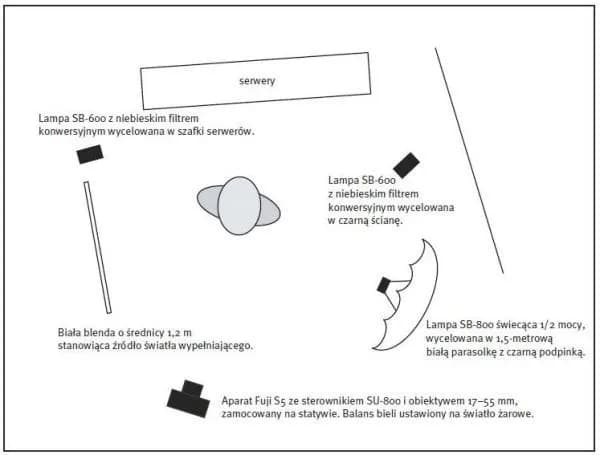 serwery

Lampa SB-600 z niebieskim filtrem konwersyjnym wycelowana w szafki serwerów.

Lampa SB-600 z niebieskim filtrem konwersyjnym wycelowana w czarną ścianę.

Biała blenda o średnicy 1,2 m stanowiąca źródło światła wypełniającego.

Lampa SB-800 świecąca 1/2 mocy, wycelowana w 1,5-metrową białą parasolkę z czarną podpinką.

Aparat Fuji S5 ze sterownikiem SU-800 i obiektywem 17–55 mm, zamocowany na statywie. Balans bieli ustawiony na światło żarowe.